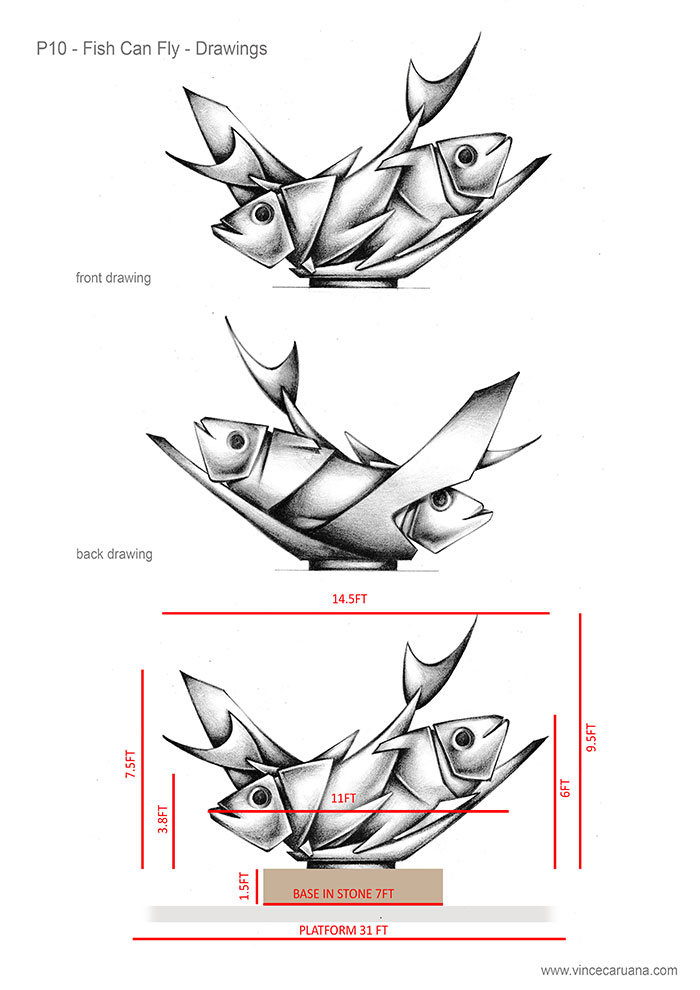 P10 - Fish Can Fly - Drawings

front drawing

back drawing

14.5FT

7.5FT

3.8FT

11FT

6FT

9.5FT

1.5FT

BASE IN STONE 7FT

PLATFORM 31 FT

www.vincecaruana.com